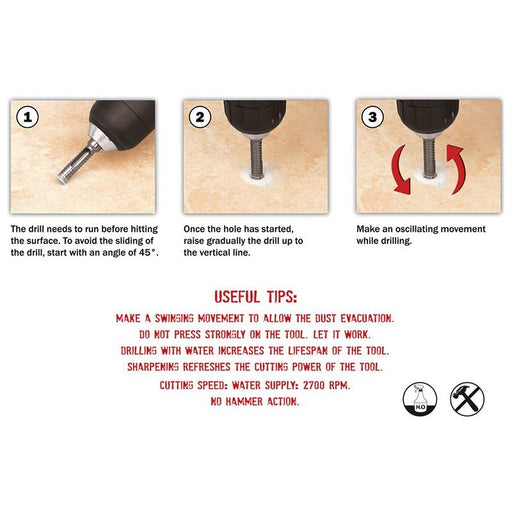 1

The drill needs to run before hitting the surface. To avoid the sliding of the drill, start with an angle of 45°.

2

Once the hole has started, raise gradually the drill up to the vertical line.

3

Make an oscillating movement while drilling.

USEFUL TIPS:

MAKE A SWINGING MOVEMENT TO ALLOW THE DUST EVACUATION.
DO NOT PRESS STRONGLY ON THE TOOL. LET IT WORK.
DRILLING WITH WATER INCREASES THE LIFESPAN OF THE TOOL.
SHARPENING REFRESHES THE CUTTING POWER OF THE TOOL.
CUTTING SPEED: WATER SUPPLY: 2700 RPM.
NO HAMMER ACTION.

$H_2O$